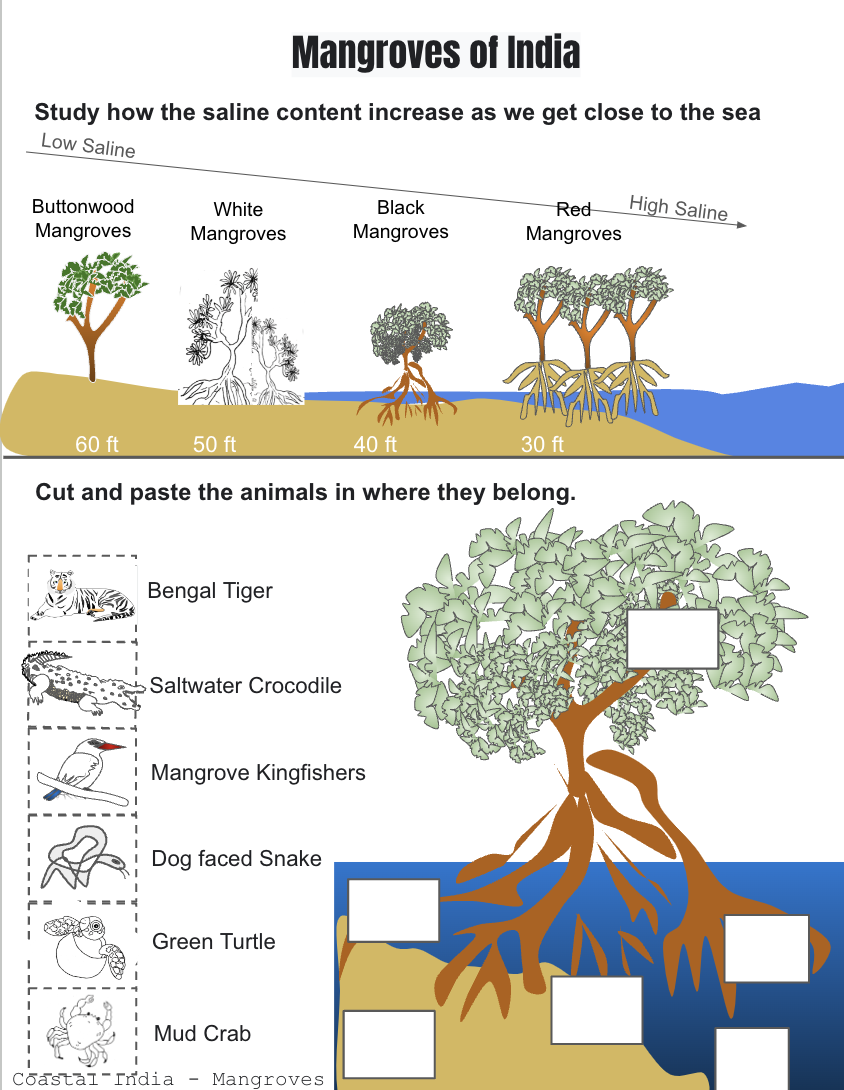 Mangroves of India

Study how the saline content increase as we get close to the sea

Low Saline

High Saline

Buttonwood Mangroves

White Mangroves

Black Mangroves

Red Mangroves

60 ft

50 ft

40 ft

30 ft

Cut and paste the animals in where they belong.

Bengal Tiger

Saltwater Crocodile

Mangrove Kingfishers

Dog faced Snake

Green Turtle

Mud Crab

Coastal India - Mangroves