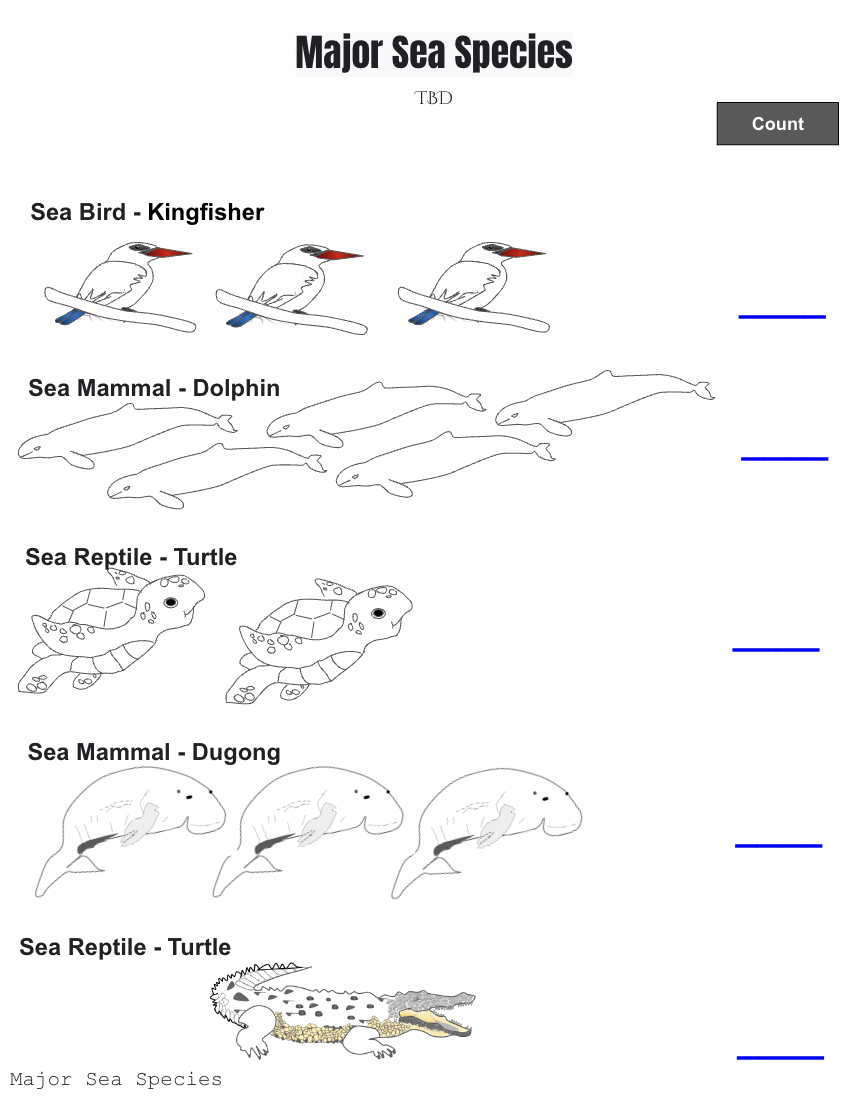 Major Sea Species

TBD

Count

Sea Bird - Kingfisher

Sea Mammal - Dolphin

Sea Reptile - Turtle

Sea Mammal - Dugong

Sea Reptile - Turtle

Major Sea Species